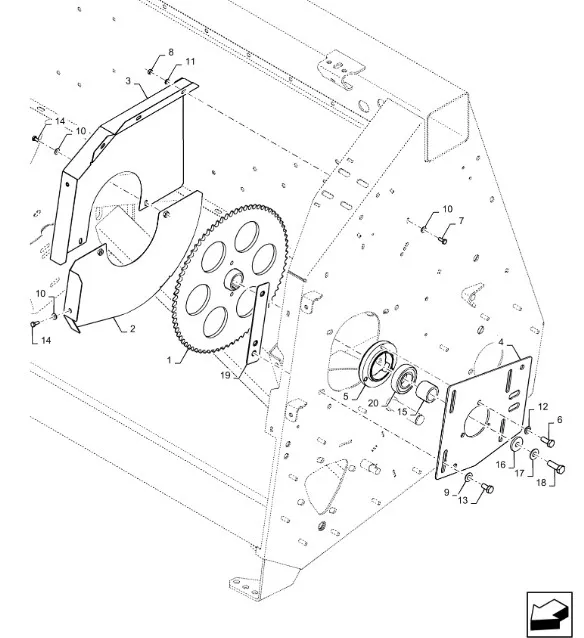 8
11
3
14
10
10
7
10
14
2
1
19
4
5
20
15
12
6
16
17
18
9
13