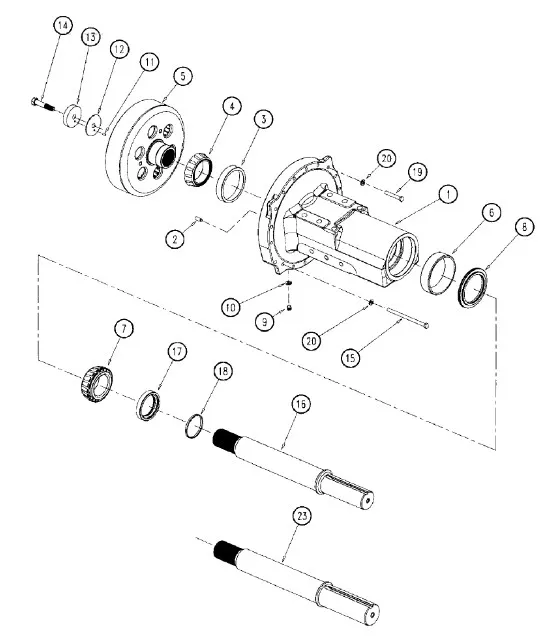 14
13
12
11
5
4
3
20
19
1
6
8
2
10
9
20
15
7
17
18
16
23