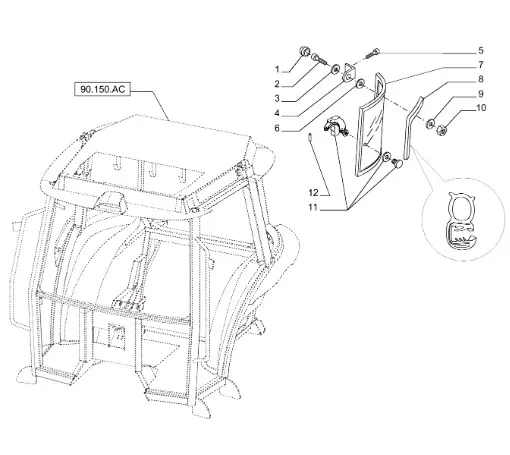 90.150.AC

1
2
3
4
6
5
7
8
9
10
12
11